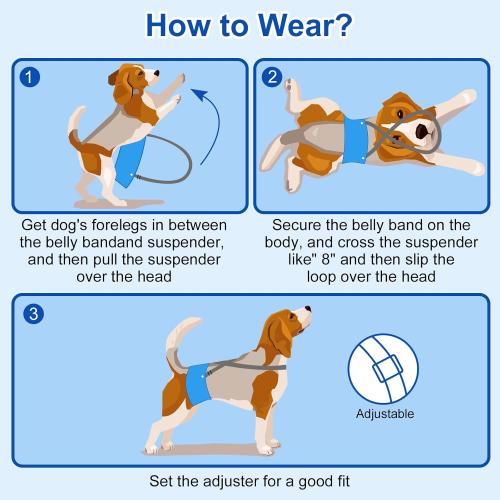 How to Wear?

1

Get dog's forelegs in between the belly bandand suspender, and then pull the suspender over the head

2

Secure the belly band on the body, and cross the suspender like" 8" and then slip the loop over the head

3

Adjustable

Set the adjuster for a good fit