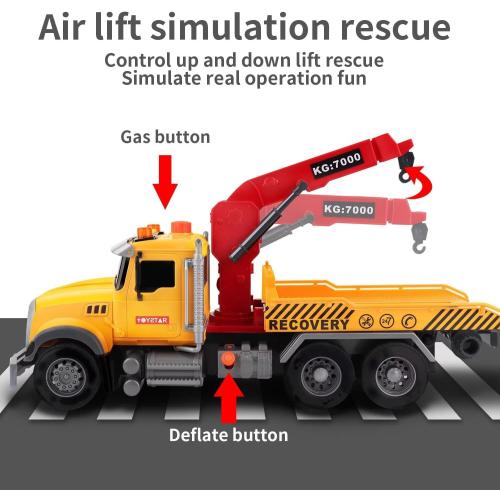 Air lift simulation rescue

Control up and down lift rescue
Simulate real operation fun

Gas button

KG:7000

KG:7000

TOYSTAR

RECOVERY

Deflate button