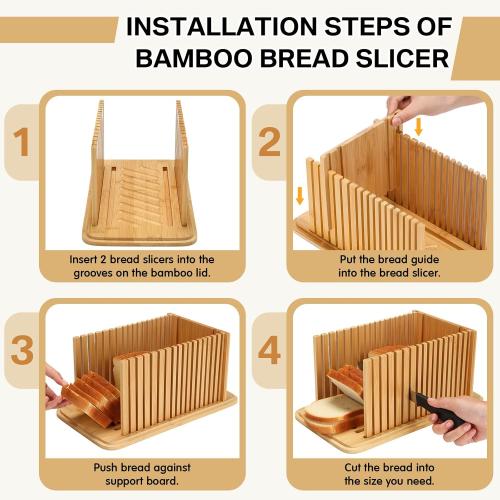 INSTALLATION STEPS OF BAMBOO BREAD SLICER

1

Insert 2 bread slicers into the grooves on the bamboo lid.

2

Put the bread guide into the bread slicer.

3

Push bread against support board.

4

Cut the bread into the size you need.