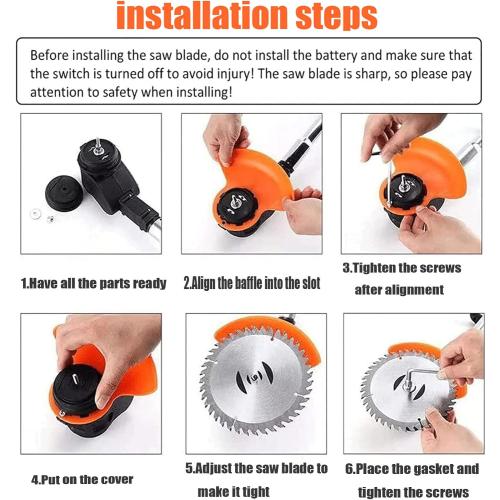 installation steps

Before installing the saw blade, do not install the battery and make sure that the switch is turned off to avoid injury! The saw blade is sharp, so please pay attention to safety when installing!

1.Have all the parts ready

2.Align the baffle into the slot

3.Tighten the screws after alignment

4.Put on the cover

5.Adjust the saw blade to make it tight

6.Place the gasket and tighten the screws