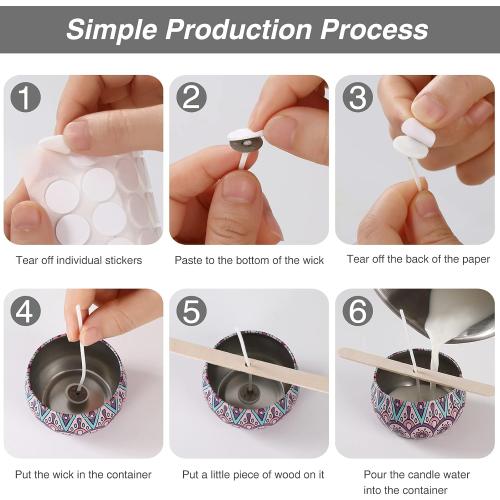 Simple Production Process

1

Tear off individual stickers

2

Paste to the bottom of the wick

3

Tear off the back of the paper

4

Put the wick in the container

5

Put a little piece of wood on it

6

Pour the candle water into the container