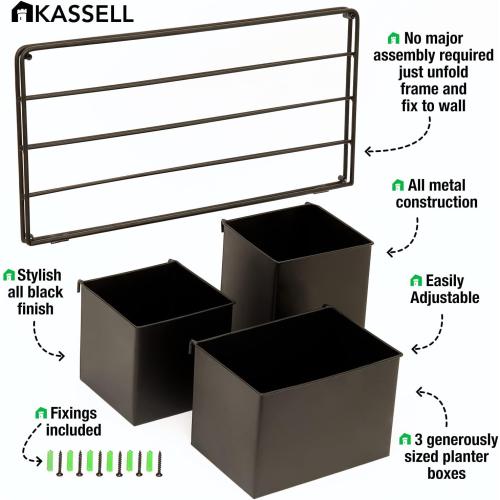 KASSELL

No major assembly required just unfold frame and fix to wall

All metal construction

Stylish all black finish

Easily Adjustable

Fixings included

3 generously sized planter boxes