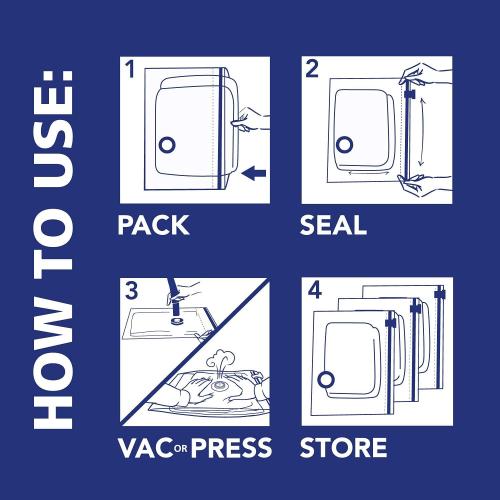 HOW TO USE:

1

PACK

2

SEAL

3

VAC OR PRESS

4

STORE