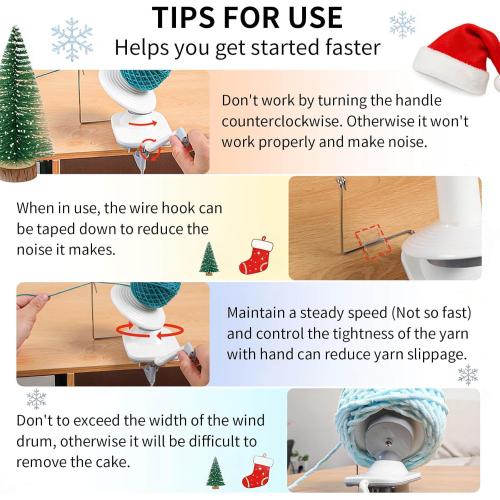 TIPS FOR USE
Helps you get started faster

Don't work by turning the handle counterclockwise. Otherwise it won't work properly and make noise.

When in use, the wire hook can be taped down to reduce the noise it makes.

Maintain a steady speed (Not so fast) and control the tightness of the yarn with hand can reduce yarn slippage.

Don't to exceed the width of the wind drum, otherwise it will be difficult to remove the cake.