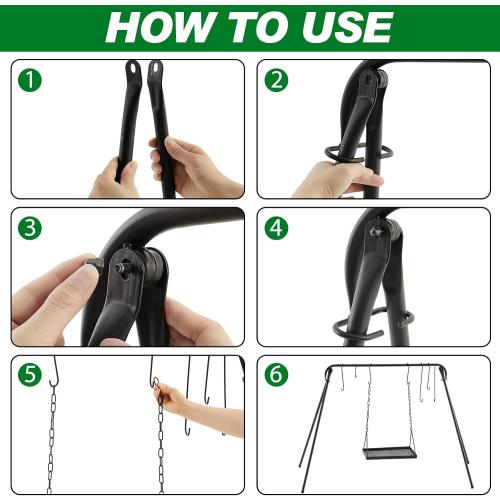 HOW TO USE

1

2

3

4

5

6