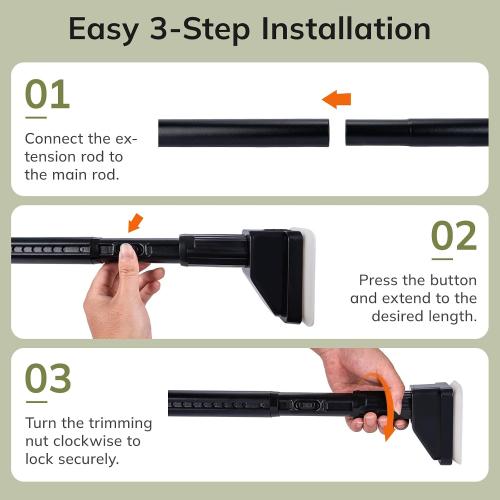 Easy 3-Step Installation

01

Connect the extension rod to the main rod.

02

Press the button and extend to the desired length.

03

Turn the trimming nut clockwise to lock securely.