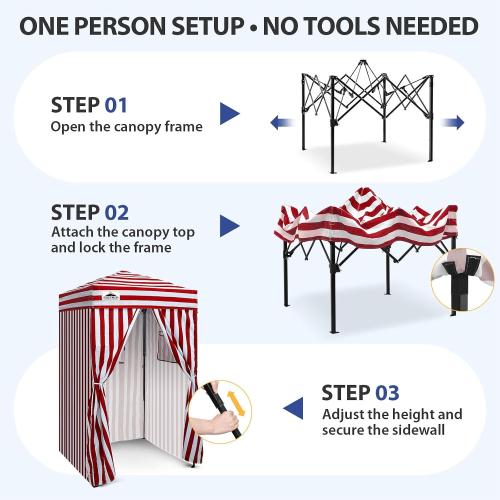 ONE PERSON SETUP • NO TOOLS NEEDED

STEP 01
Open the canopy frame

STEP 02
Attach the canopy top and lock the frame

STEP 03
Adjust the height and secure the sidewall