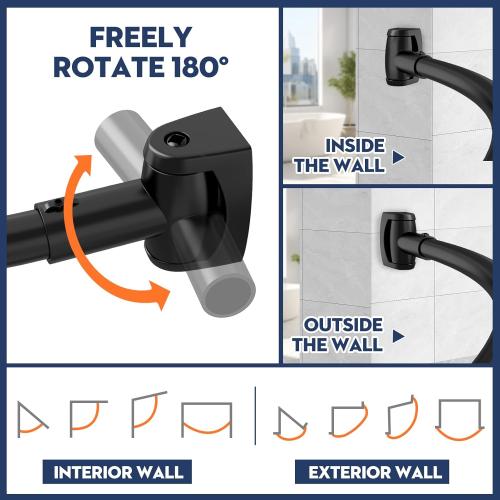 FREELY ROTATE 180°

INSIDE THE WALL ▶

OUTSIDE THE WALL ▶

INTERIOR WALL

EXTERIOR WALL