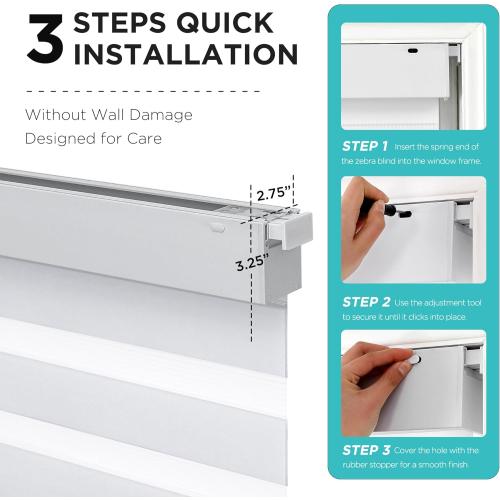 3 STEPS QUICK INSTALLATION

Without Wall Damage
Designed for Care

2.75"

3.25"

STEP 1 Insert the spring end of the zebra blind into the window frame.

STEP 2 Use the adjustment tool to secure it until it clicks into place.

STEP 3 Cover the hole with the rubber stopper for a smooth finish.