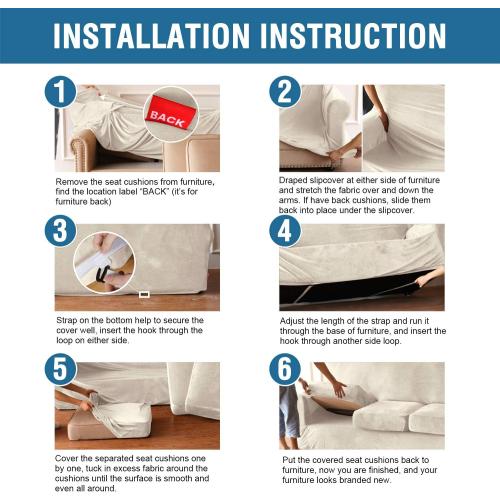 INSTALLATION INSTRUCTION

1

BACK

Remove the seat cushions from furniture, find the location label "BACK" (it's for furniture back)

2

Draped slipcover at either side of furniture and stretch the fabric over and down the arms. If have back cushions, slide them back into place under the slipcover.

3

Strap on the bottom help to secure the cover well, insert the hook through the loop on either side.

4

Adjust the length of the strap and run it through the base of furniture, and insert the hook through another side loop.

5

Cover the separated seat cushions one by one, tuck in excess fabric around the cushions until the surface is smooth and even all around.

6

Put the covered seat cushions back to furniture, now you are finished, and your furniture looks branded new.