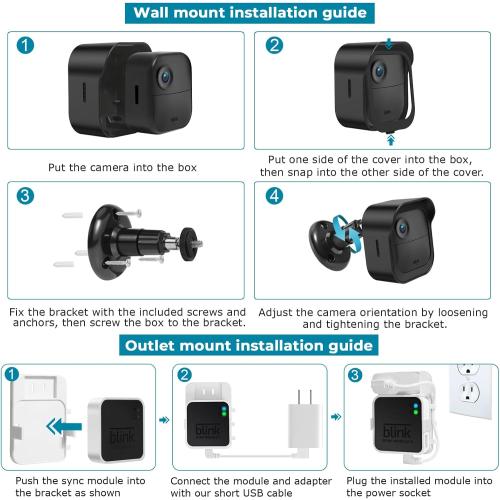 Wall mount installation guide

1

Put the camera into the box

2

Put one side of the cover into the box, then snap into the other side of the cover.

3

Fix the bracket with the included screws and anchors, then screw the box to the bracket.

4

Adjust the camera orientation by loosening and tightening the bracket.

Outlet mount installation guide

1

blink

Push the sync module into the bracket as shown

2

blink

Connect the module and adapter with our short USB cable

3

blink

Plug the installed module into the power socket