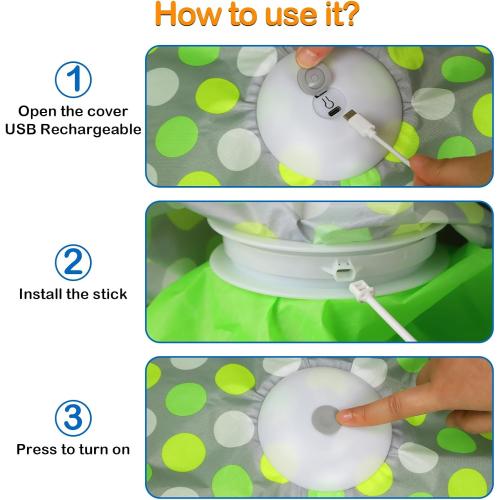 How to use it?

1
Open the cover
USB Rechargeable

2
Install the stick

3
Press to turn on