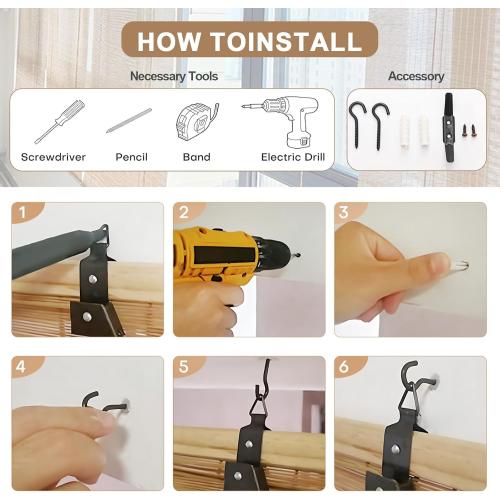 HOW TOINSTALL

Necessary Tools

Screwdriver

Pencil

Band

Electric Drill

Accessory

1

2

3

4

5

6