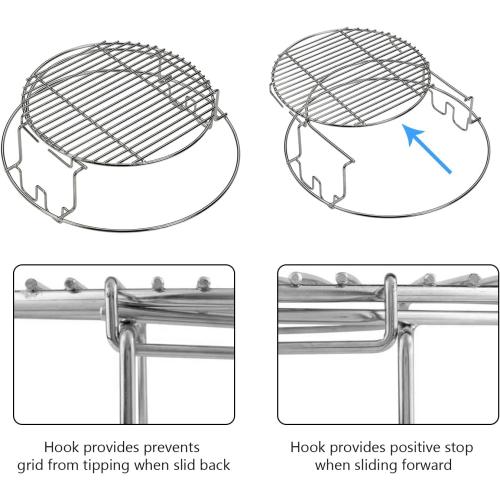 Hook provides prevents grid from tipping when slid back

Hook provides positive stop when sliding forward