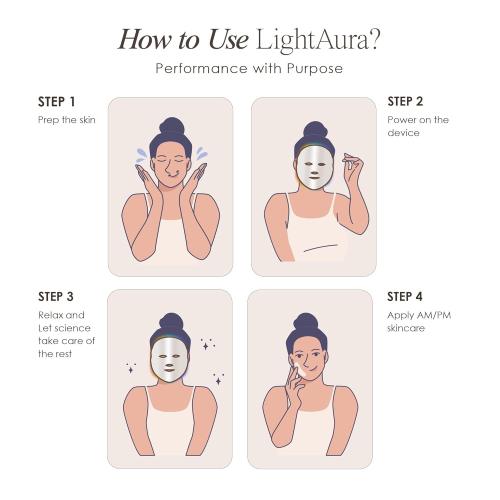 How to Use LightAura?
Performance with Purpose

STEP 1
Prep the skin

STEP 2
Power on the device

STEP 3
Relax and Let science take care of the rest

STEP 4
Apply AM/PM skincare