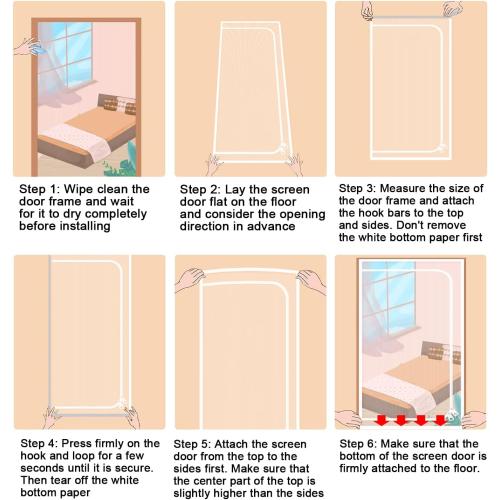 Step 1: Wipe clean the door frame and wait for it to dry completely before installing

Step 2: Lay the screen door flat on the floor and consider the opening direction in advance

Step 3: Measure the size of the door frame and attach the hook bars to the top and sides. Don't remove the white bottom paper first

Step 4: Press firmly on the hook and loop for a few seconds until it is secure. Then tear off the white bottom paper

Step 5: Attach the screen door from the top to the sides first. Make sure that the center part of the top is slightly higher than the sides

Step 6: Make sure that the bottom of the screen door is firmly attached to the floor.