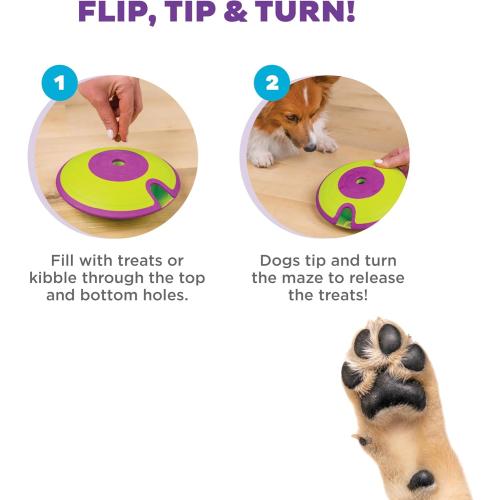 FLIP, TIP & TURN!

1

Fill with treats or kibble through the top and bottom holes.

2

Dogs tip and turn the maze to release the treats!