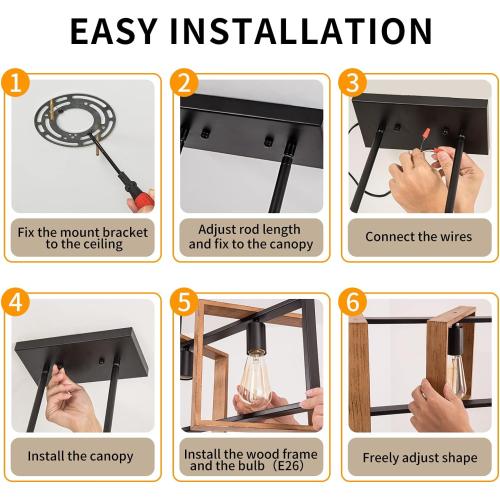 EASY INSTALLATION

1
Fix the mount bracket to the ceiling

2
Adjust rod length and fix to the canopy

3
Connect the wires

4
Install the canopy

5
Install the wood frame and the bulb（E26）

6
Freely adjust shape