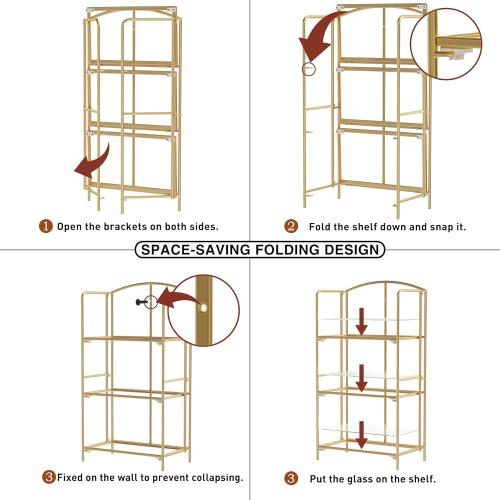 1 Open the brackets on both sides.

2 Fold the shelf down and snap it.

SPACE-SAVING FOLDING DESIGN

3 Fixed on the wall to prevent collapsing.

3 Put the glass on the shelf.