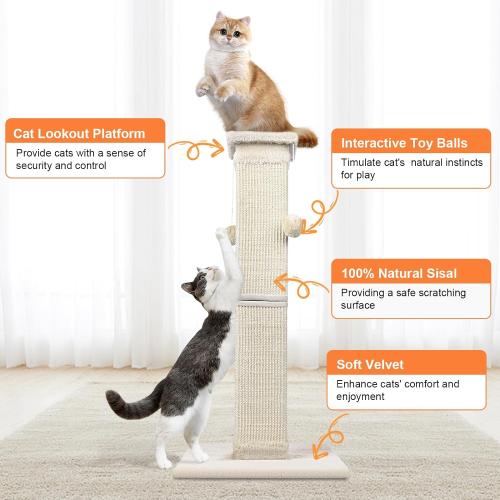 Cat Lookout Platform
Provide cats with a sense of security and control

Interactive Toy Balls
Timulate cat's natural instincts for play

100% Natural Sisal
Providing a safe scratching surface

Soft Velvet
Enhance cats' comfort and enjoyment