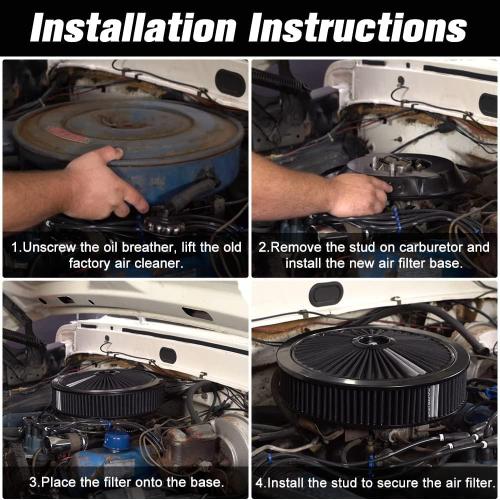 Installation Instructions

1.Unscrew the oil breather, lift the old factory air cleaner.

2.Remove the stud on carburetor and install the new air filter base.

3.Place the filter onto the base.

4.Install the stud to secure the air filter.