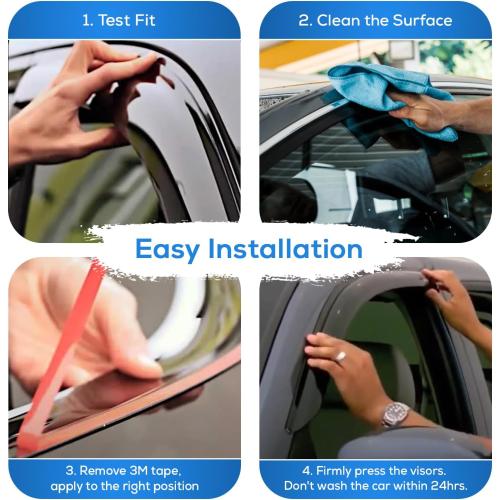 1. Test Fit

2. Clean the Surface

Easy Installation

3. Remove 3M tape, apply to the right position

4. Firmly press the visors. Don't wash the car within 24hrs.