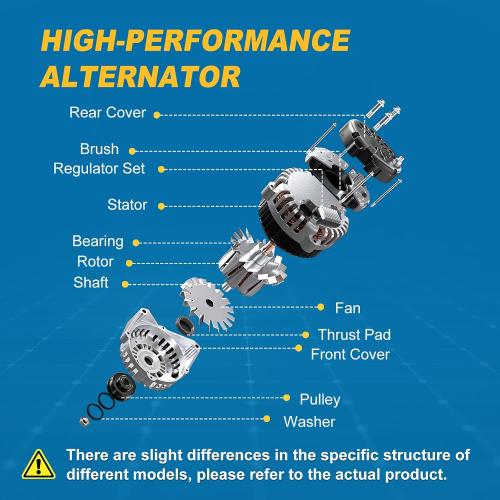 HIGH-PERFORMANCE ALTERNATOR

Rear Cover

Brush

Regulator Set

Stator

Bearing

Rotor

Shaft

Fan

Thrust Pad

Front Cover

Pulley

Washer

There are slight differences in the specific structure of different models, please refer to the actual product.