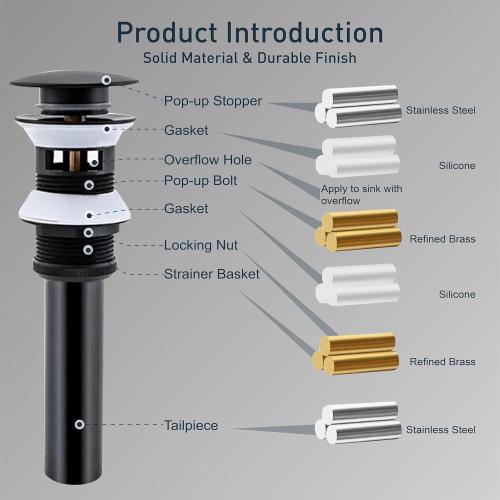 Product Introduction
Solid Material & Durable Finish

Pop-up Stopper
Gasket
Overflow Hole
Pop-up Bolt
Gasket
Locking Nut
Strainer Basket
Tailpiece

Stainless Steel
Silicone
Apply to sink with overflow
Refined Brass
Silicone
Refined Brass
Stainless Steel