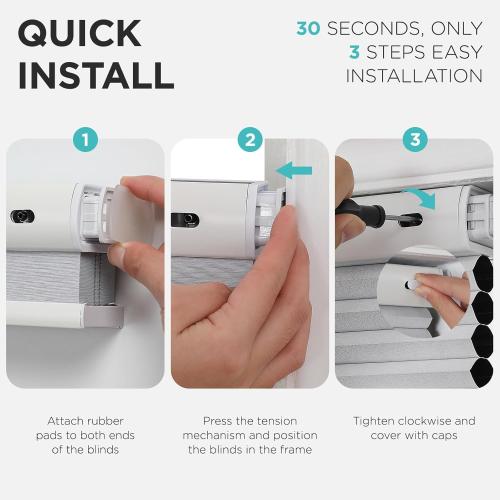 QUICK INSTALL

30 SECONDS, ONLY 3 STEPS EASY INSTALLATION

1

2

3

Attach rubber pads to both ends of the blinds

Press the tension mechanism and position the blinds in the frame

Tighten clockwise and cover with caps