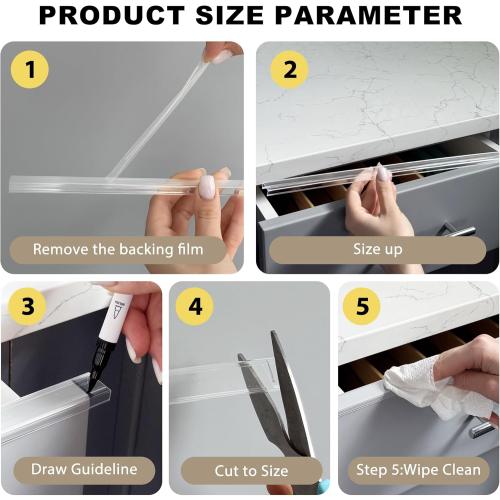 PRODUCT SIZE PARAMETER

1
Remove the backing film

2
Size up

3
Draw Guideline

4
Cut to Size

5
Step 5:Wipe Clean