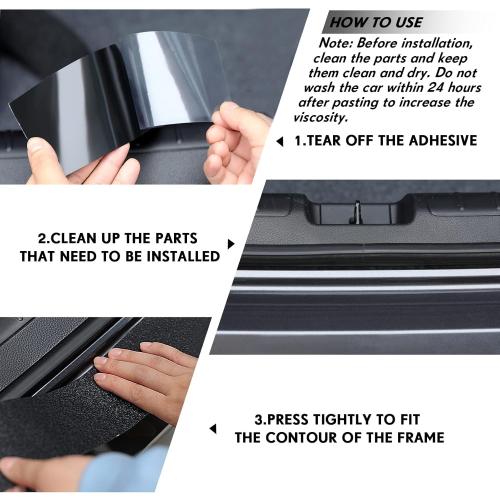 HOW TO USE

Note: Before installation, clean the parts and keep them clean and dry. Do not wash the car within 24 hours after pasting to increase the viscosity.

1.TEAR OFF THE ADHESIVE

2.CLEAN UP THE PARTS THAT NEED TO BE INSTALLED

3.PRESS TIGHTLY TO FIT THE CONTOUR OF THE FRAME