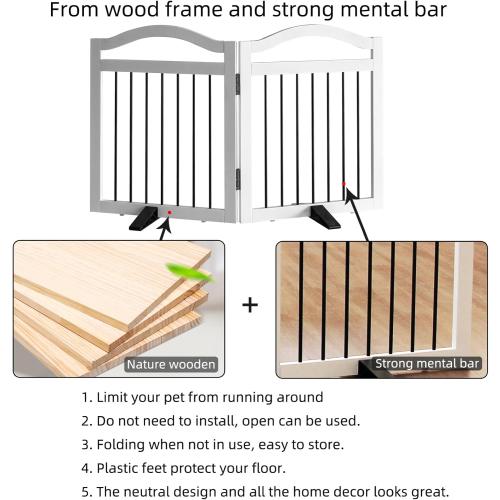 From wood frame and strong mental bar

Nature wooden

+

Strong mental bar

1. Limit your pet from running around

2. Do not need to install, open can be used.

3. Folding when not in use, easy to store.

4. Plastic feet protect your floor.

5. The neutral design and all the home decor looks great.