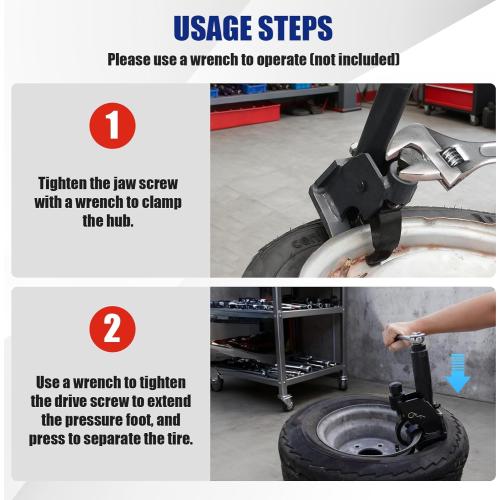 USAGE STEPS

Please use a wrench to operate (not included)

1

Tighten the jaw screw with a wrench to clamp the hub.

2

Use a wrench to tighten the drive screw to extend the pressure foot, and press to separate the tire.