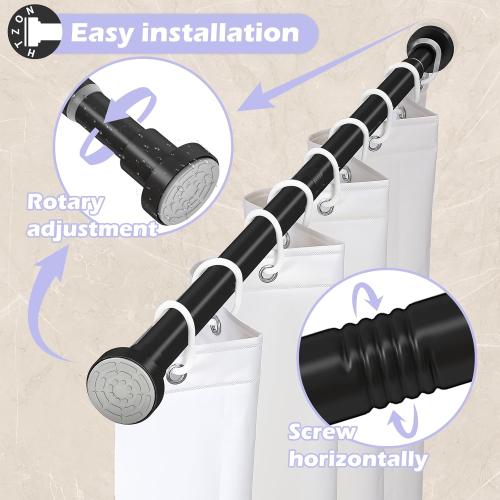 HYZON

Easy installation

Rotary adjustment

Screw horizontally