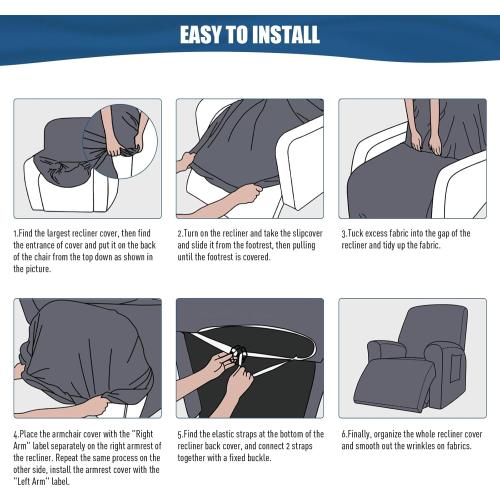 EASY TO INSTALL

1.Find the largest recliner cover, then find the entrance of cover and put it on the back of the chair from the top down as shown in the picture.

2.Turn on the recliner and take the slipcover and slide it from the footrest, then pulling until the footrest is covered.

3.Tuck excess fabric into the gap of the recliner and tidy up the fabric.

4.Place the armchair cover with the "Right Arm" label separately on the right armrest of the recliner. Repeat the same process on the other side, install the armrest cover with the "Left Arm" label.

5.Find the elastic straps at the bottom of the recliner back cover, and connect 2 straps together with a fixed buckle.

6.Finally, organize the whole recliner cover and smooth out the wrinkles on fabrics.