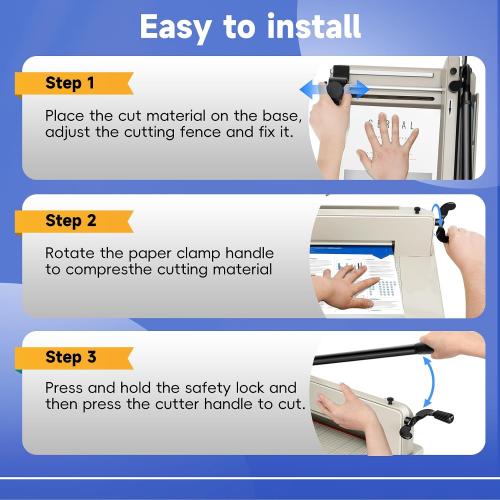 Easy to install

Step 1

Place the cut material on the base, adjust the cutting fence and fix it.

Step 2

Rotate the paper clamp handle to compresthe cutting material

Step 3

Press and hold the safety lock and then press the cutter handle to cut.