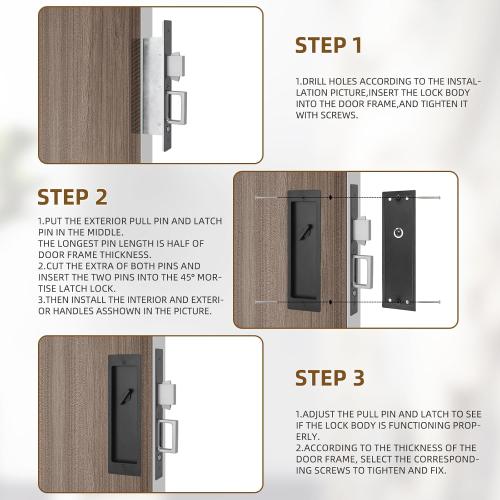 STEP 1

1.DRILL HOLES ACCORDING TO THE INSTALLATION PICTURE,INSERT THE LOCK BODY INTO THE DOOR FRAME,AND TIGHTEN IT WITH SCREWS.

STEP 2

1.PUT THE EXTERIOR PULL PIN AND LATCH PIN IN THE MIDDLE.
THE LONGEST PIN LENGTH IS HALF OF DOOR FRAME THICKNESS.
2.CUT THE EXTRA OF BOTH PINS AND INSERT THE TWO PINS INTO THE 45° MORTISE LATCH LOCK.
3.THEN INSTALL THE INTERIOR AND EXTERIOR HANDLES ASSHOWN IN THE PICTURE.

STEP 3

1.ADJUST THE PULL PIN AND LATCH TO SEE IF THE LOCK BODY IS FUNCTIONING PROPERLY.
2.ACCORDING TO THE THICKNESS OF THE DOOR FRAME, SELECT THE CORRESPONDING SCREWS TO TIGHTEN AND FIX.