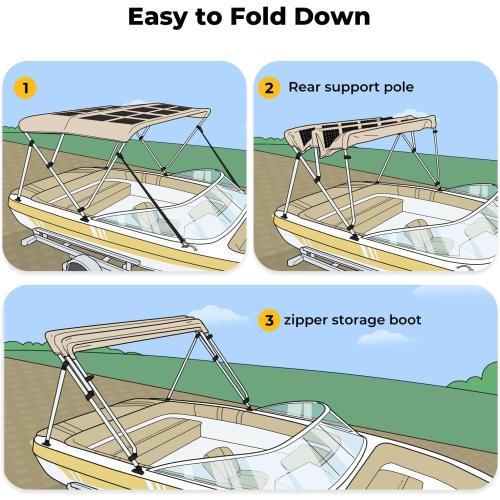 Easy to Fold Down

1

2 Rear support pole

3 zipper storage boot