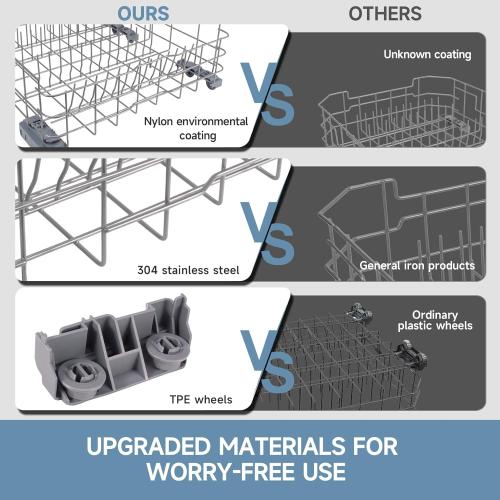 OURS

OTHERS

Nylon environmental coating

VS

Unknown coating

304 stainless steel

VS

General iron products

TPE wheels

VS

Ordinary plastic wheels

UPGRADED MATERIALS FOR WORRY-FREE USE