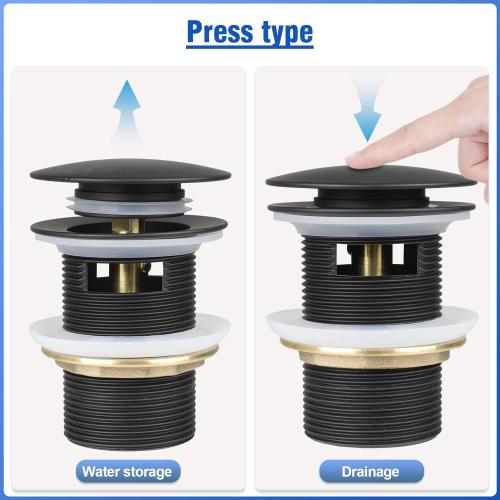 Press type

Water storage

Drainage