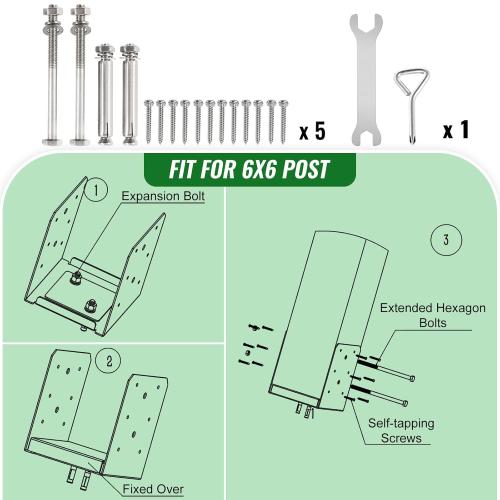 x 5

x 1

FIT FOR 6X6 POST

1

Expansion Bolt

2

Fixed Over

3

Extended Hexagon Bolts

Self-tapping Screws