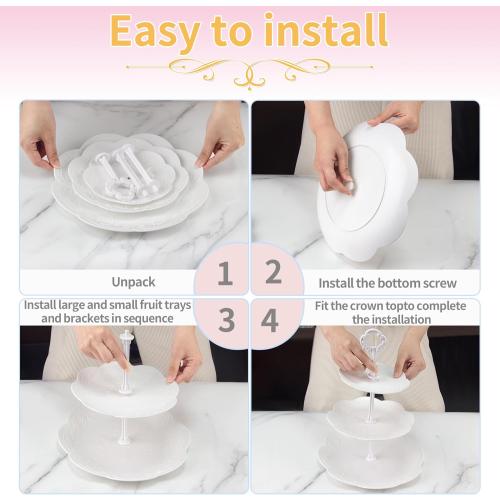 Easy to install

Unpack

1

2

Install the bottom screw

Install large and small fruit trays and brackets in sequence

3

4

Fit the crown topto complete the installation