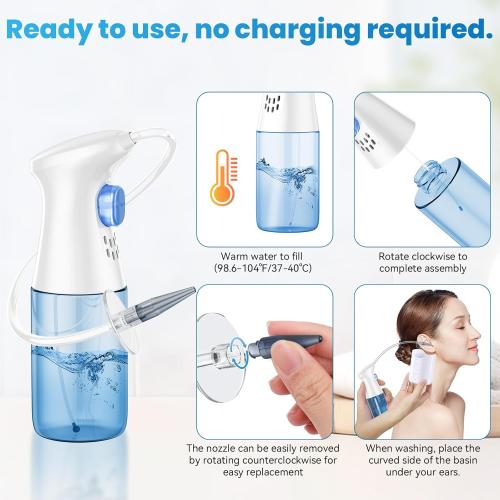 Ready to use, no charging required.

Warm water to fill (98.6-104℉/37-40℃)

Rotate clockwise to complete assembly

The nozzle can be easily removed by rotating counterclockwise for easy replacement

When washing, place the curved side of the basin under your ears.