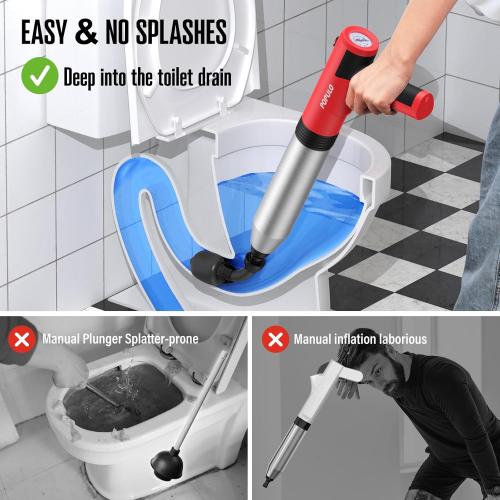 EASY & NO SPLASHES

Deep into the toilet drain

POPULO

Manual Plunger Splatter-prone

Manual inflation laborious