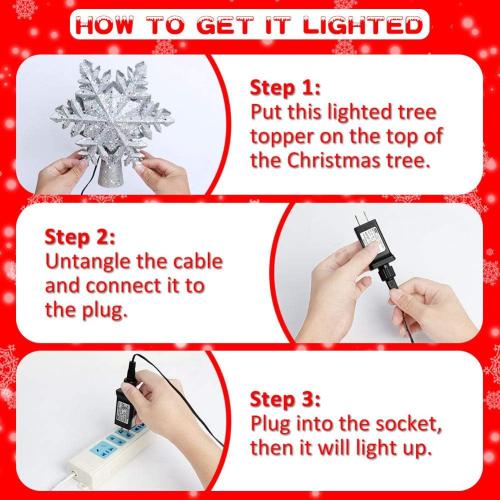 HOW TO GET IT LIGHTED

Step 1:
Put this lighted tree topper on the top of the Christmas tree.

Step 2:
Untangle the cable and connect it to the plug.

Step 3:
Plug into the socket, then it will light up.