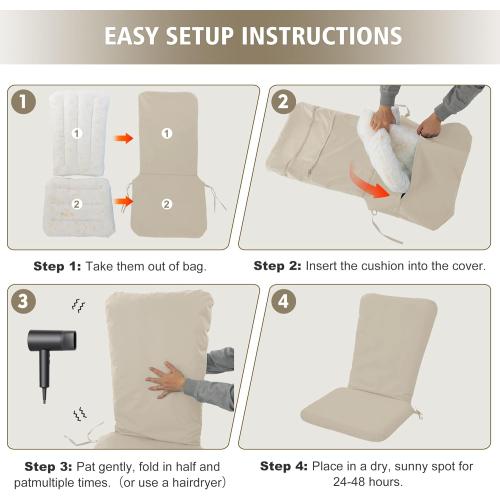 EASY SETUP INSTRUCTIONS

1

1

2

1

2

Step 1: Take them out of bag.

2

Step 2: Insert the cushion into the cover.

3

Step 3: Pat gently, fold in half and patmultiple times.（or use a hairdryer）

4

Step 4: Place in a dry, sunny spot for 24-48 hours.