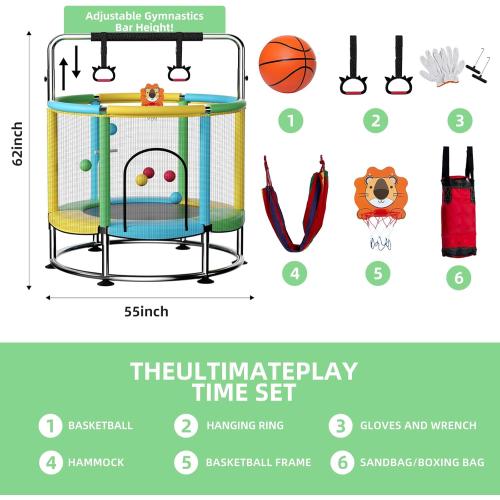 Adjustable Gymnastics Bar Height!

62inch

55inch

1

2

3

4

5

6

THEULTIMATEPLAY TIME SET

1 BASKETBALL

2 HANGING RING

3 GLOVES AND WRENCH

4 HAMMOCK

5 BASKETBALL FRAME

6 SANDBAG/BOXING BAG