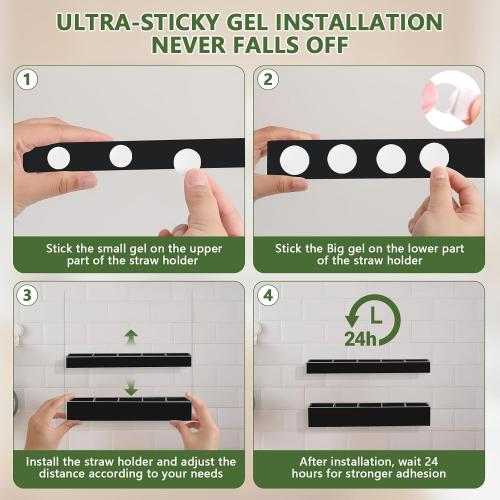 ULTRA-STICKY GEL INSTALLATION
NEVER FALLS OFF

1

Stick the small gel on the upper part of the straw holder

2

Stick the Big gel on the lower part of the straw holder

3

Install the straw holder and adjust the distance according to your needs

4

24h

After installation, wait 24 hours for stronger adhesion