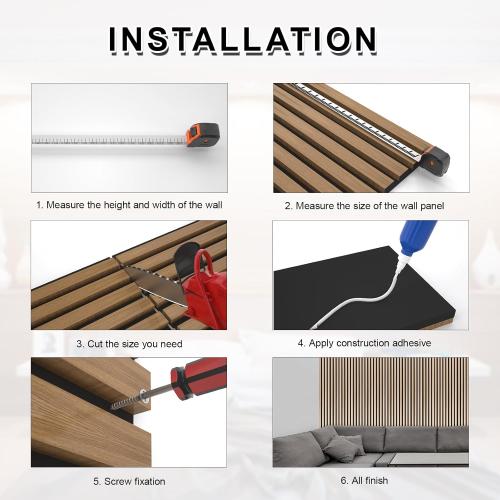 INSTALLATION

1. Measure the height and width of the wall

2. Measure the size of the wall panel

3. Cut the size you need

4. Apply construction adhesive

5. Screw fixation

6. All finish