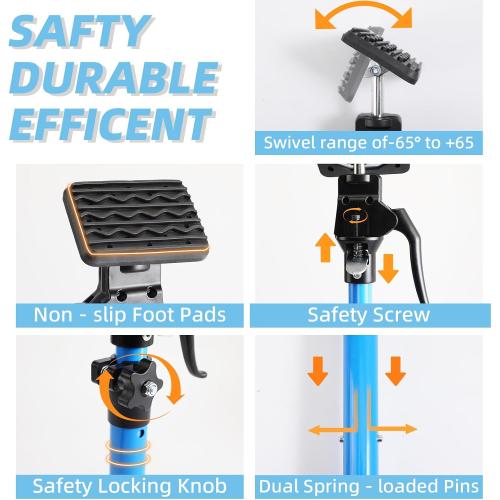 SAFTY
DURABLE
EFFICENT

Swivel range of-65° to +65

Non - slip Foot Pads

Safety Screw

Safety Locking Knob

Dual Spring - loaded Pins